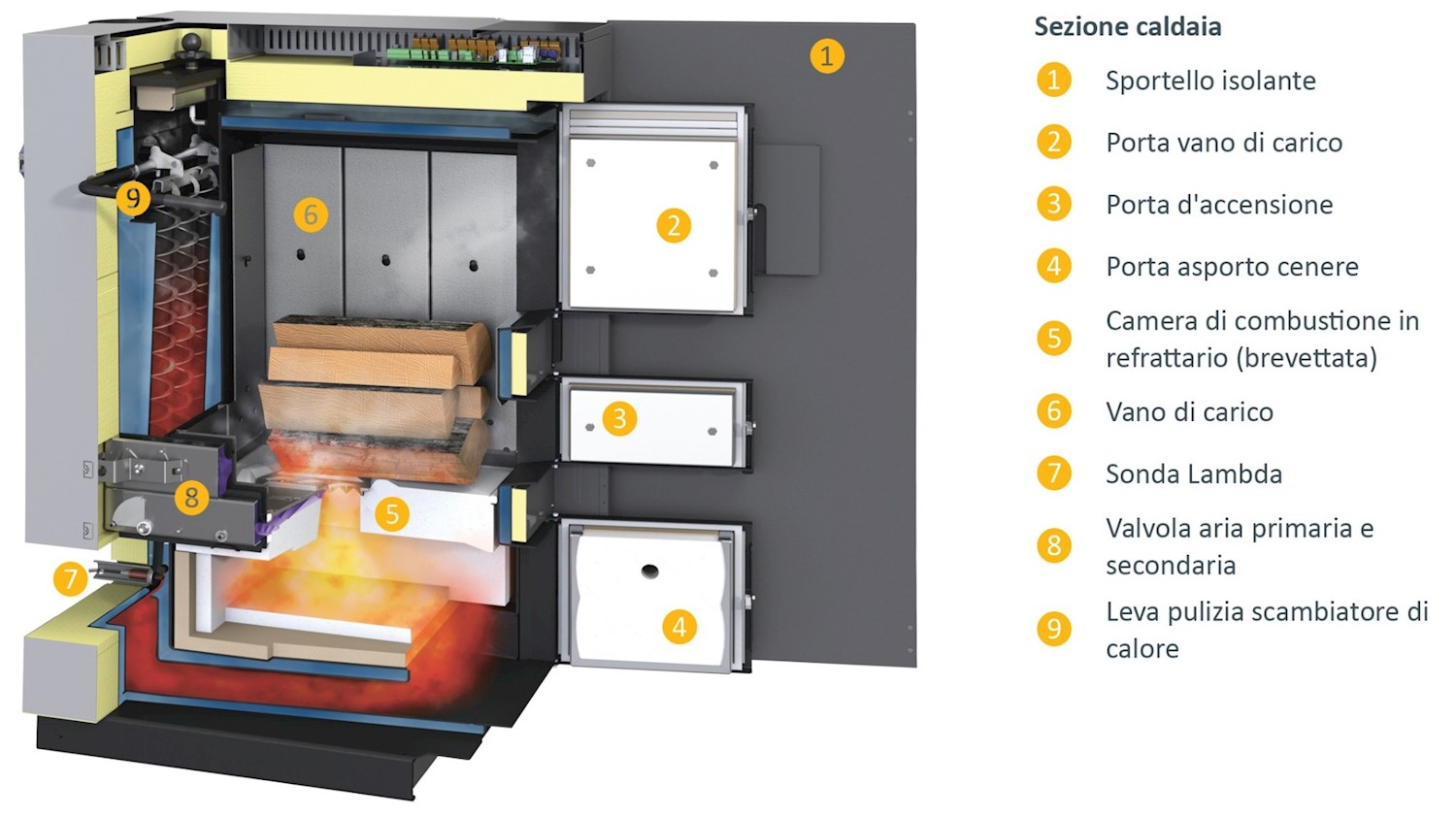 1
9
6
2
3
8
5
7
4

Sezione caldaia

1 Sportello isolante

2 Porta vano di carico

3 Porta d'accensione

4 Porta asporto cenere

5 Camera di combustione in refrattario (brevettata)

6 Vano di carico

7 Sonda Lambda

8 Valvola aria primaria e secondaria

9 Leva pulizia scambiatore di calore