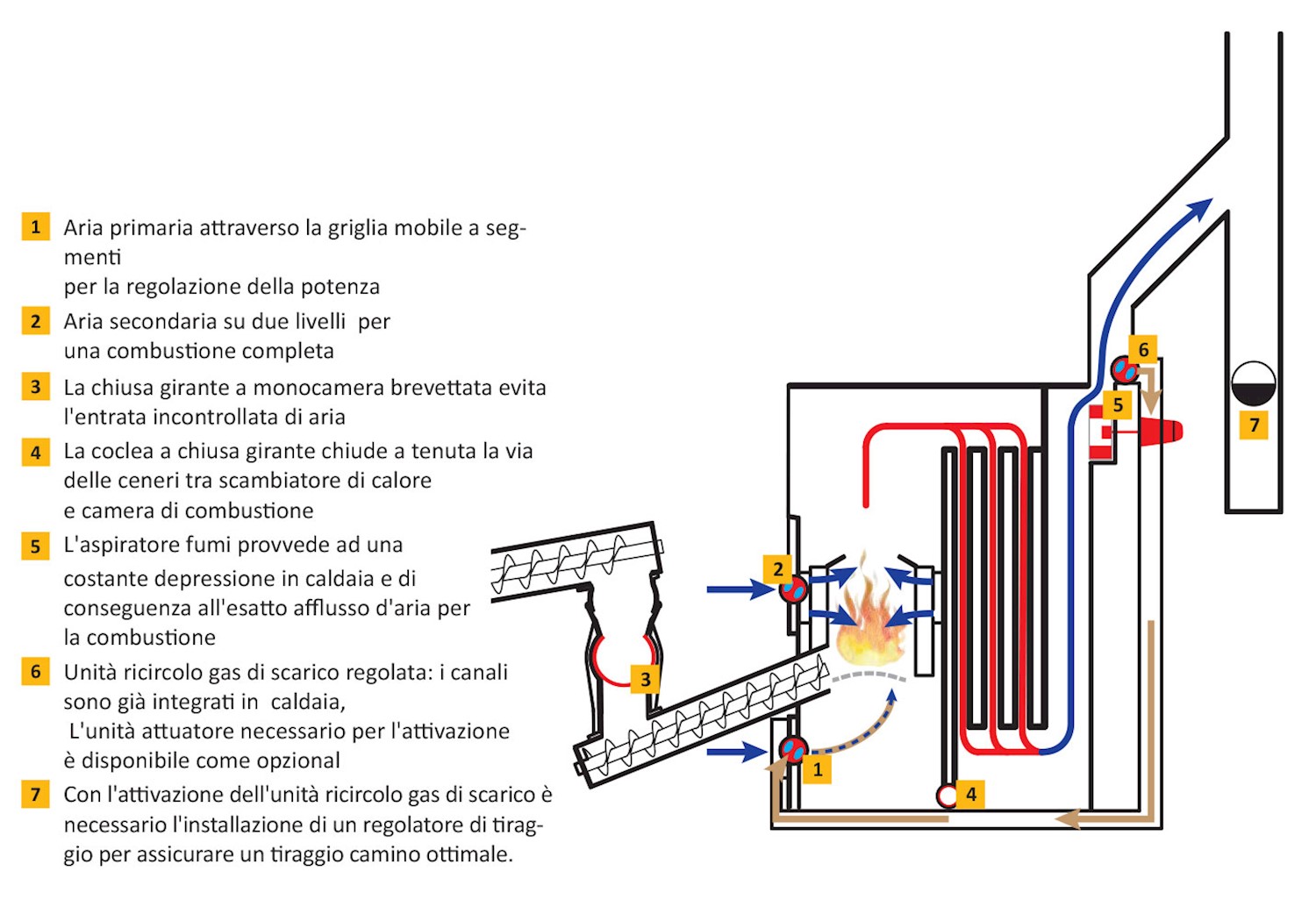 1 Aria primaria attraverso la griglia mobile a segmenti
per la regolazione della potenza

2 Aria secondaria su due livelli per una combustione completa

3 La chiusa girante a monocamera brevettata evita l'entrata incontrollata di aria

4 La coclea a chiusa girante chiude a tenuta la via delle ceneri tra scambiatore di calore e camera di combustione

5 L'aspiratore fumi provvede ad una costante depressione in caldaia e di conseguenza all'esatto afflusso d'aria per la combustione

6 Unità ricircolo gas di scarico regolata: i canali sono già integrati in caldaia,
L'unità attuatore necessario per l'attivazione è disponibile come opzional

7 Con l'attivazione dell'unità ricircolo gas di scarico è necessario l'installazione di un regolatore di tiraggio per assicurare un tiraggio camino ottimale.

6

5

7

2

3

1

4