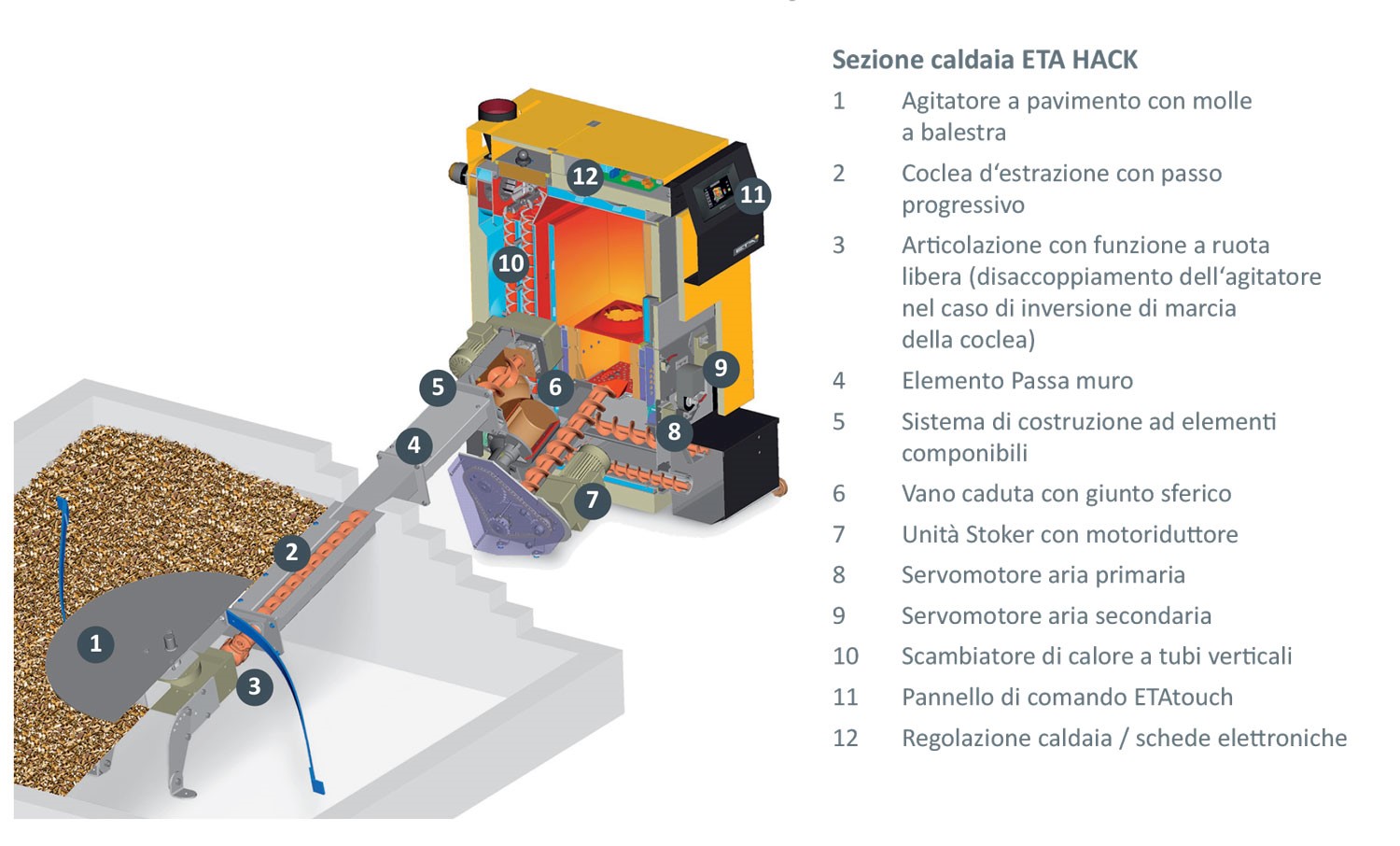 12
11
10
9
5
6
8
4
7
2
1
3

Sezione caldaia ETA HACK

1 Agitatore a pavimento con molle a balestra

2 Coclea d‘estrazione con passo progressivo

3 Articolazione con funzione a ruota libera (disaccoppiamento dell‘agitatore nel caso di inversione di marcia della coclea)

4 Elemento Passa muro

5 Sistema di costruzione ad elementi componibili

6 Vano caduta con giunto sferico

7 Unità Stoker con motoriduttore

8 Servomotore aria primaria

9 Servomotore aria secondaria

10 Scambiatore di calore a tubi verticali

11 Pannello di comando ETAtouch

12 Regolazione caldaia / schede elettroniche